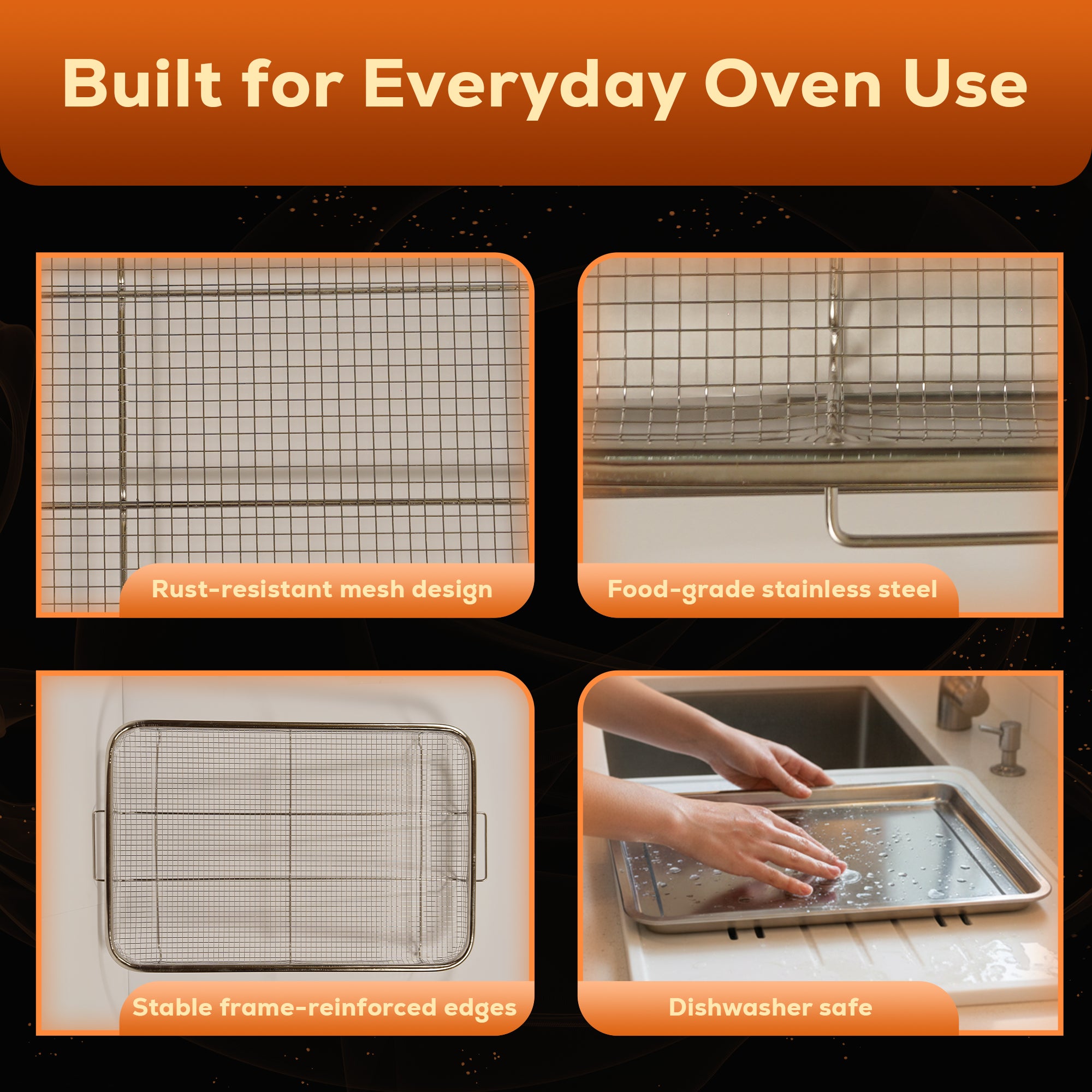 Built for Everyday Oven Use

Rust-resistant mesh design

Food-grade stainless steel

Stable frame-reinforced edges

Dishwasher safe